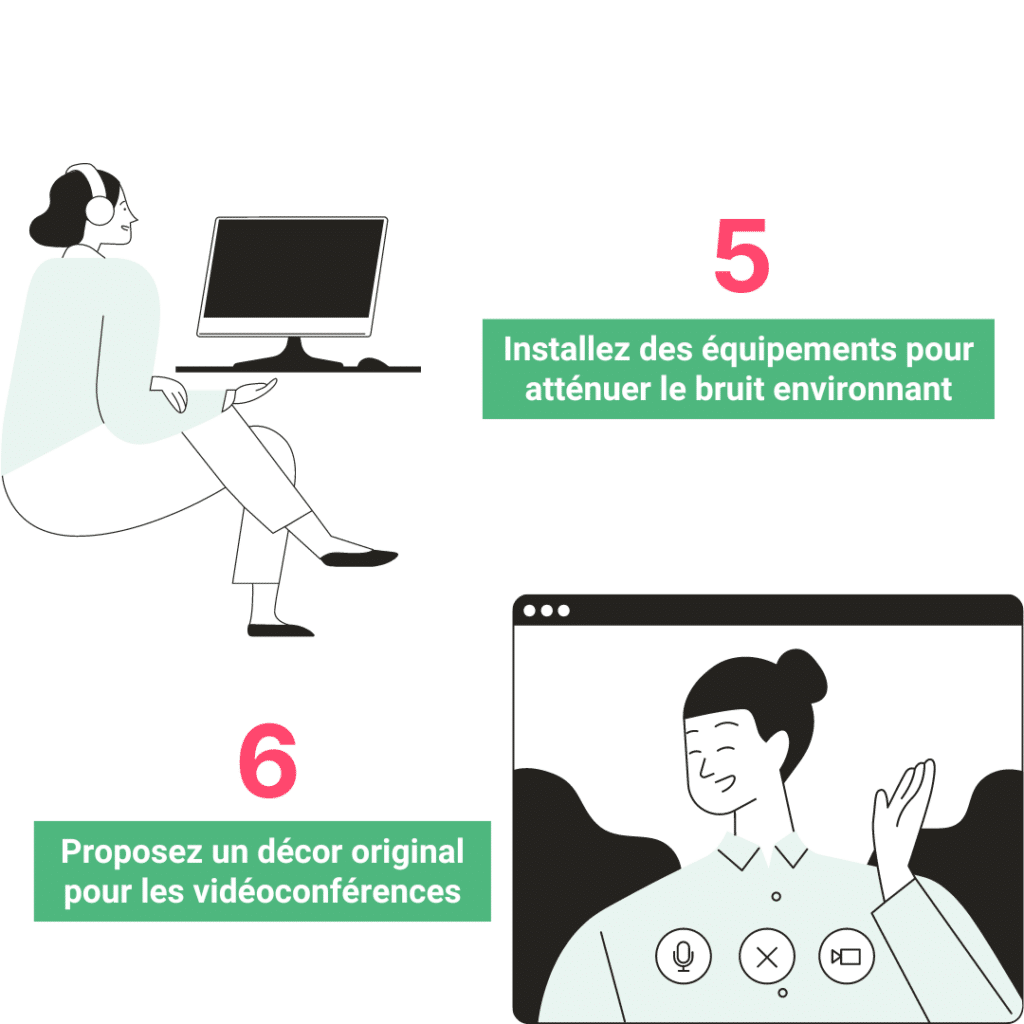 5

Installez des équipements pour atténuer le bruit environnant

6

Proposez un décor original pour les vidéoconférences