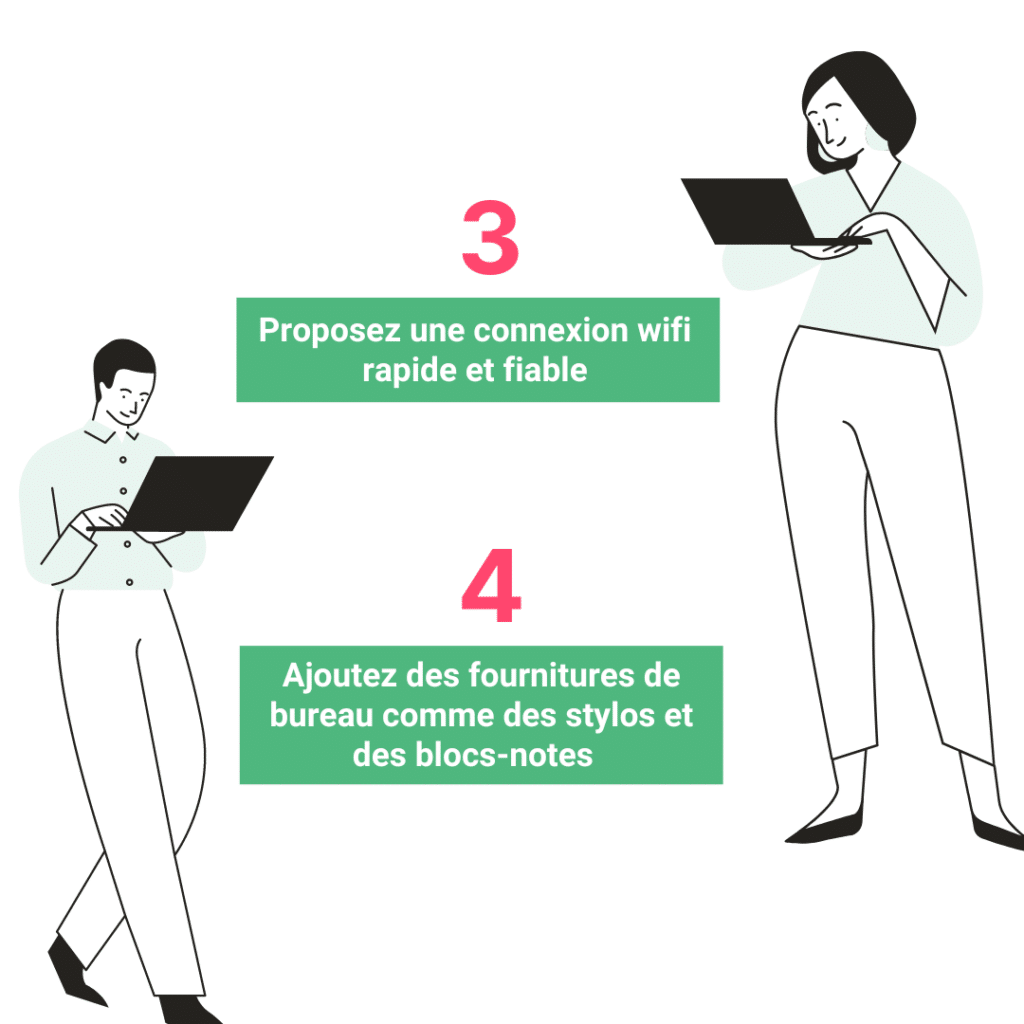 3

Proposez une connexion wifi rapide et fiable

4

Ajoutez des fournitures de bureau comme des stylos et des blocs-notes